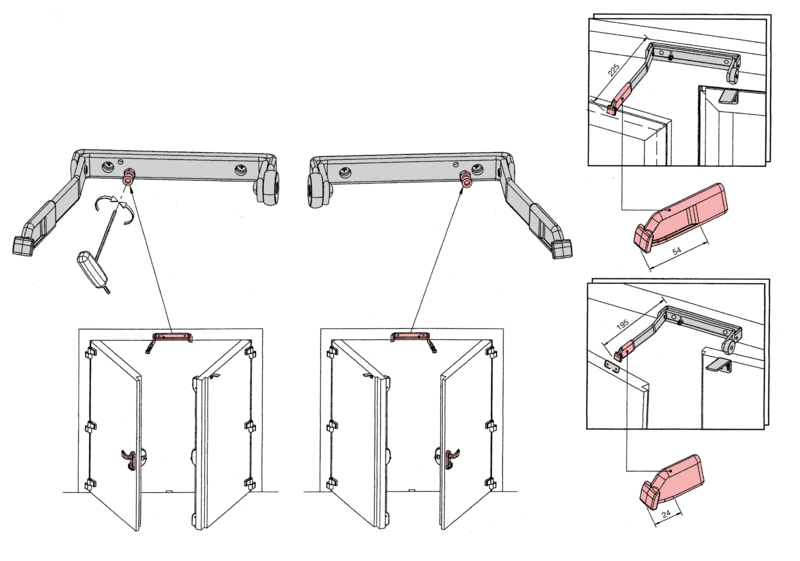 225

54

195

24